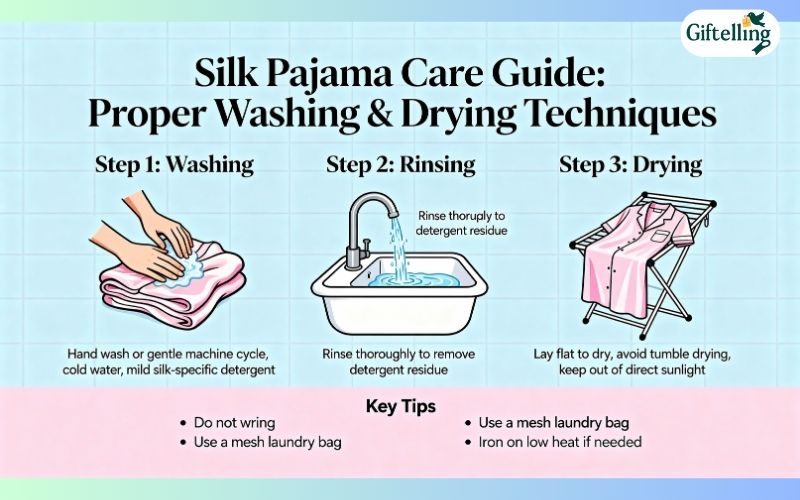 Giftelling

Silk Pajama Care Guide: Proper Washing & Drying Techniques

Step 1: Washing

Hand wash or gentle machine cycle, cold water, mild silk-specific detergent

Step 2: Rinsing

Rinse thoruply to detergent residue

Rinse thoroughly to remove detergent residue

Step 3: Drying

Lay flat to dry, avoid tumble drying, keep out of direct sunlight

Key Tips

• Do not wring
• Use a mesh laundry bag
• Use a mesh laundry bag
• Iron on low heat if needed