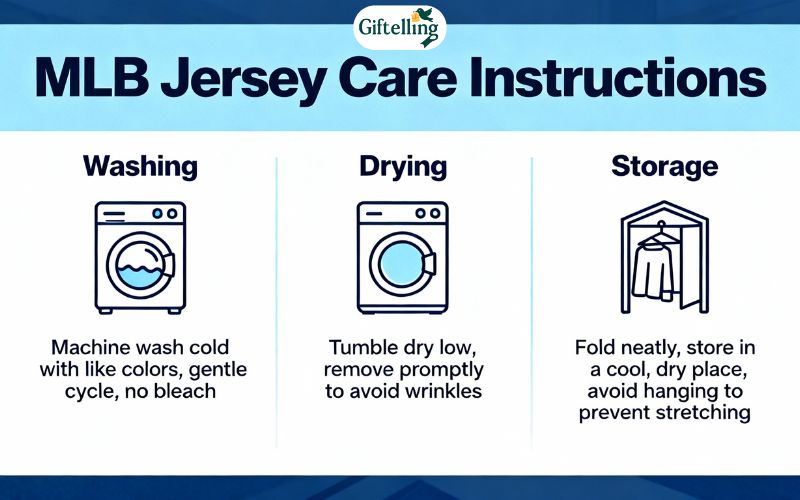 Giftelling

MLB Jersey Care Instructions

Washing

Machine wash cold with like colors, gentle cycle, no bleach

Drying

Tumble dry low, remove promptly to avoid wrinkles

Storage

Fold neatly, store in a cool, dry place, avoid hanging to prevent stretching