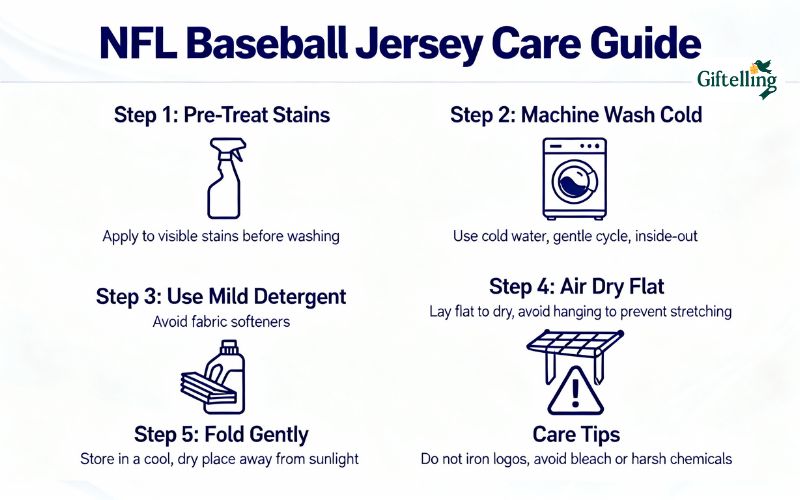 NFL Baseball Jersey Care Guide

Giftelling

Step 1: Pre-Treat Stains

Apply to visible stains before washing

Step 2: Machine Wash Cold

Use cold water, gentle cycle, inside-out

Step 3: Use Mild Detergent

Avoid fabric softeners

Step 4: Air Dry Flat

Lay flat to dry, avoid hanging to prevent stretching

Step 5: Fold Gently

Store in a cool, dry place away from sunlight

Care Tips

Do not iron logos, avoid bleach or harsh chemicals